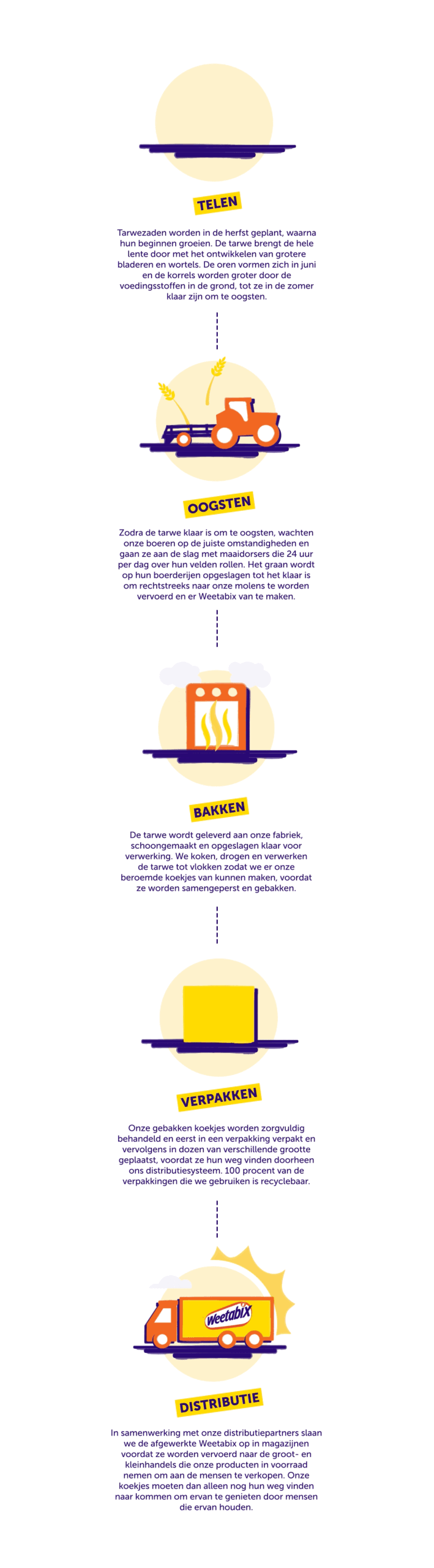 TELEN

Tarwezaden worden in de herfst geplant, waarna hun beginnen groeien. De tarwe brengt de hele lente door met het ontwikkelen van grotere bladeren en wortels. De oren vormen zich in juni en de korrels worden groter door de voedingsstoffen in de grond, tot ze in de zomer klaar zijn om te oogsten.

OOGSTEN

Zodra de tarwe klaar is om te oogsten, wachten onze boeren op de juiste omstandigheden en gaan ze aan de slag met maaidorsers die 24 uur per dag over hun velden rollen. Het graan wordt op hun boerderijen opgeslagen tot het klaar is om rechtstreeks naar onze molens te worden vervoerd en er Weetabix van te maken.

BAKKEN

De tarwe wordt geleverd aan onze fabriek, schoongemaakt en opgeslagen klaar voor verwerking. We koken, drogen en verwerken de tarwe tot vlokken zodat we er onze beroemde koekjes van kunnen maken, voordat ze worden samengeperst en gebakken.

VERPAKKEN

Onze gebakken koekjes worden zorgvuldig behandeld en eerst in een verpakking verpakt en vervolgens in dozen van verschillende grootte geplaatst, voordat ze hun weg vinden doorheen ons distributiesysteem. 100 procent van de verpakkingen die we gebruiken is recyclebaar.

Weetabix

DISTRIBUTIE

In samenwerking met onze distributiepartners slaan we de afgewerkte Weetabix op in magazijnen voordat ze worden vervoerd naar de groot- en kleinhandels die onze producten in voorraad nemen om aan de mensen te verkopen. Onze koekjes moeten dan alleen nog hun weg vinden naar kommen om ervan te genieten door mensen die ervan houden.